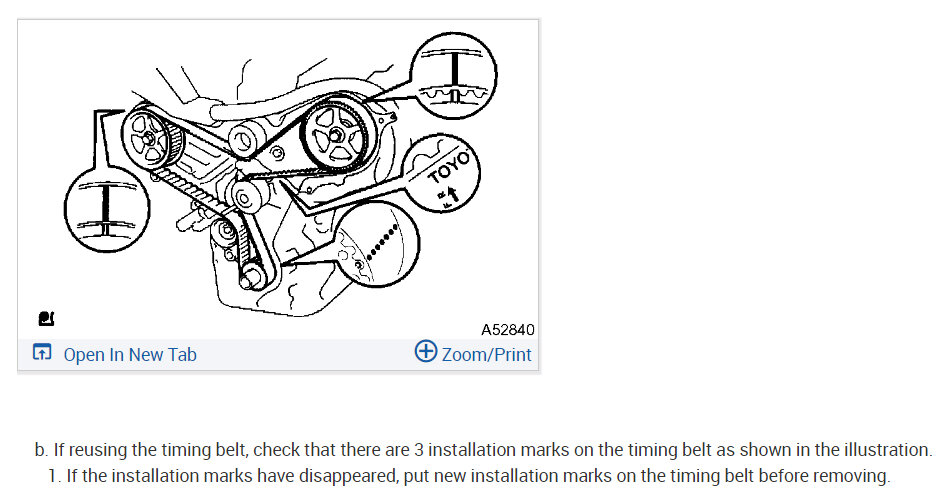 TOYO

A52840

Open In New Tab

Zoom/Print

b. If reusing the timing belt, check that there are 3 installation marks on the timing belt as shown in the illustration.

1. If the installation marks have disappeared, put new installation marks on the timing belt before removing.