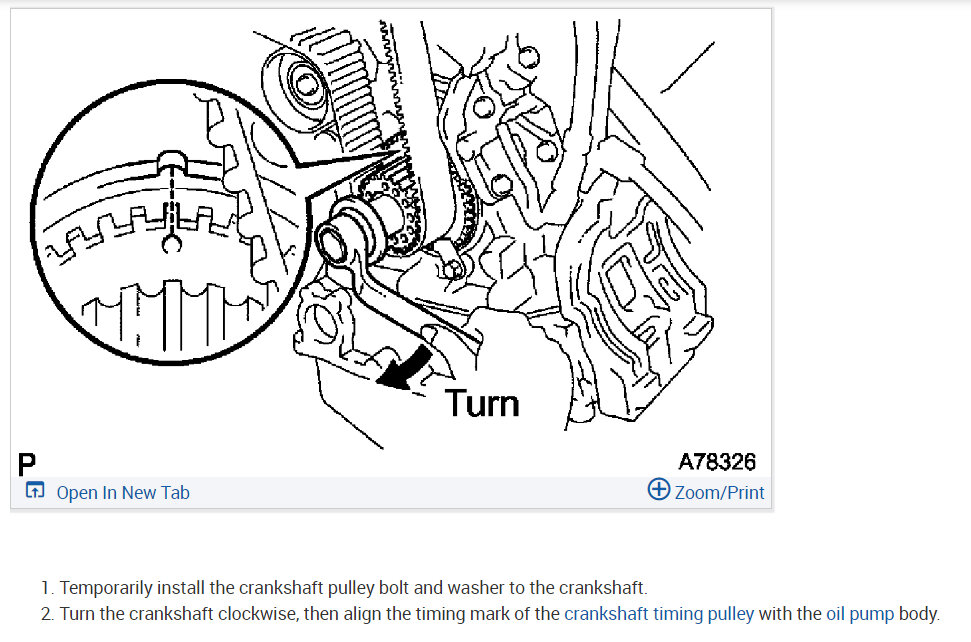 Turn

P

A78326

Open In New Tab

Zoom/Print

1. Temporarily install the crankshaft pulley bolt and washer to the crankshaft.
2. Turn the crankshaft clockwise, then align the timing mark of the crankshaft timing pulley with the oil pump body.