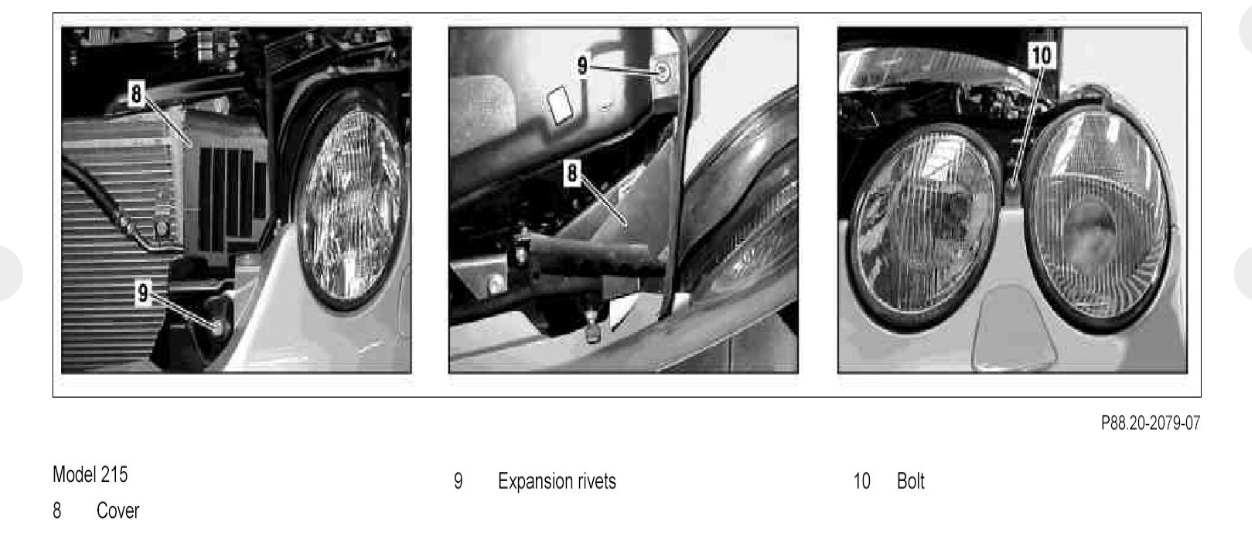 8

9

9

8

10

P88.20-2079-07

Model 215
8 Cover

9 Expansion rivets

10 Bolt