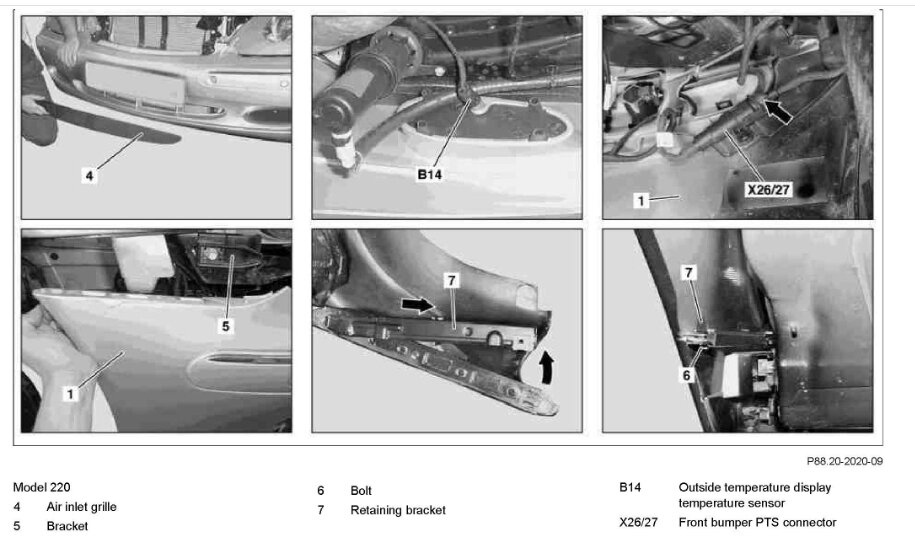 4

B14

X26/27

1

5

1

7

7

6

P88.20-2020-09

Model 220
4 Air inlet grille
5 Bracket

6 Bolt
7 Retaining bracket

B14 Outside temperature display temperature sensor
X26/27 Front bumper PTS connector