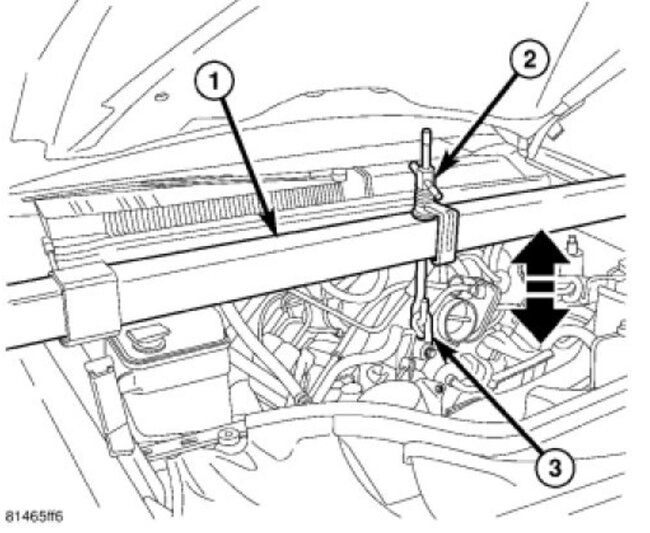 1

2

3

81465ff6