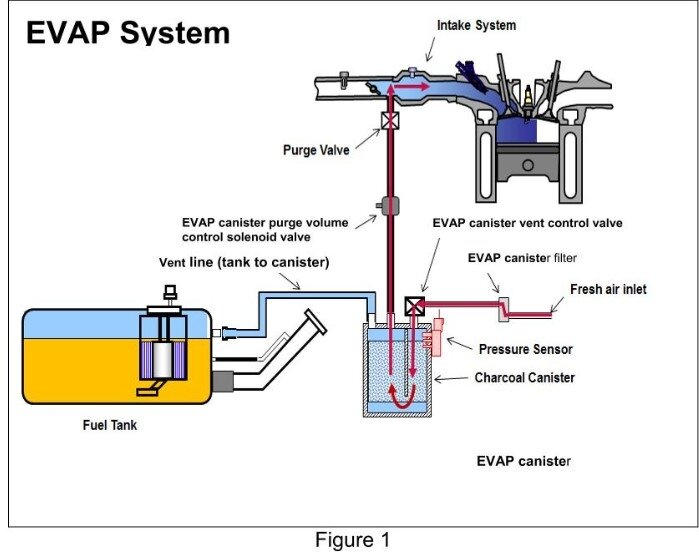 EVAP System

Intake System

Purge Valve

EVAP canister purge volume control solenoid valve

EVAP canister vent control valve

Vent line (tank to canister)

EVAP canister filter

Fresh air inlet

Pressure Sensor

Charcoal Canister

Fuel Tank

EVAP canister

Figure 1