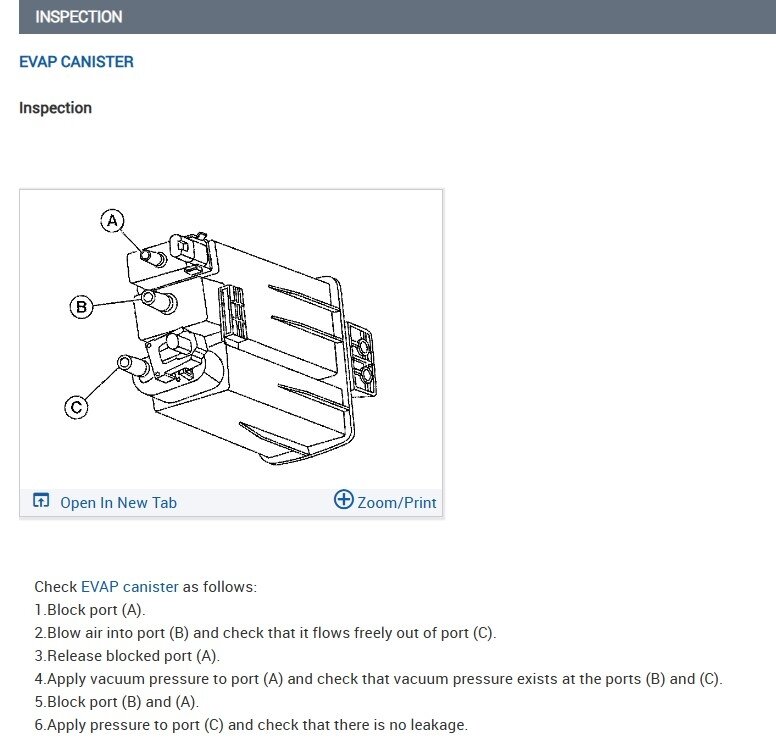 INSPECTION

EVAP CANISTER

Inspection

A

B

C

Open In New Tab

Zoom/Print

Check EVAP canister as follows:

1.Block port (A).

2.Blow air into port (B) and check that it flows freely out of port (C).

3.Release blocked port (A).

4.Apply vacuum pressure to port (A) and check that vacuum pressure exists at the ports (B) and (C).

5.Block port (B) and (A).

6.Apply pressure to port (C) and check that there is no leakage.