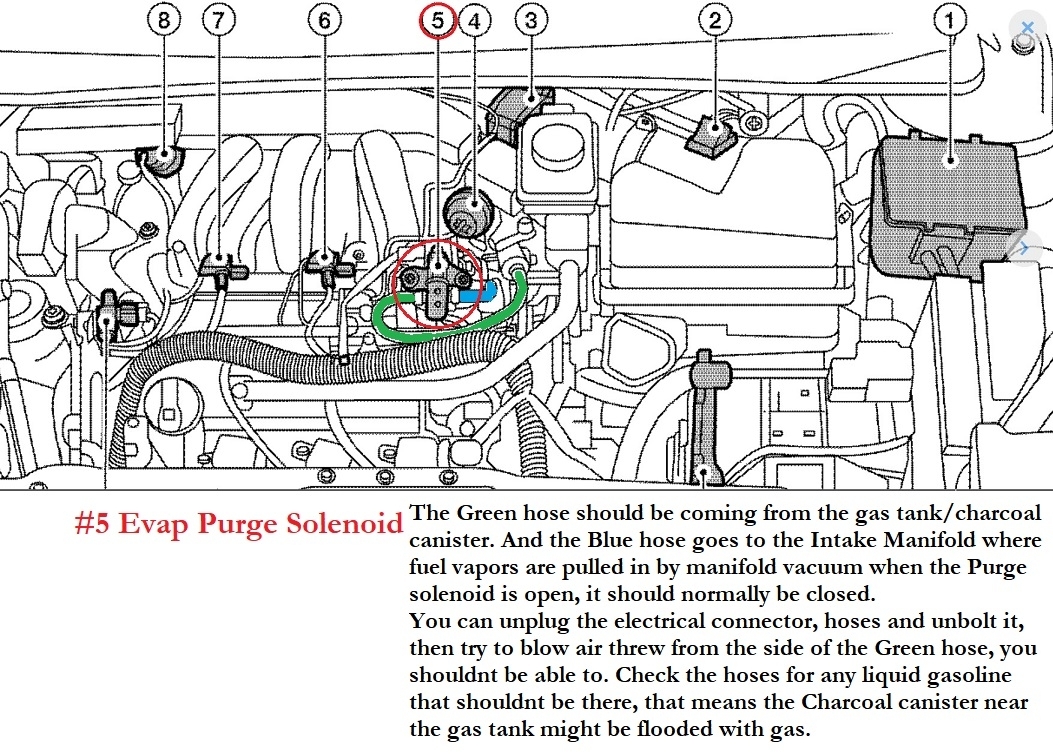 8 7 6 5 4 3 2 1

#5 Evap Purge Solenoid

The Green hose should be coming from the gas tank/charcoal canister. And the Blue hose goes to the Intake Manifold where fuel vapors are pulled in by manifold vacuum when the Purge solenoid is open, it should normally be closed.
You can unplug the electrical connector, hoses and unbolt it, then try to blow air threw from the side of the Green hose, you shouldnt be able to. Check the hoses for any liquid gasoline that shouldnt be there, that means the Charcoal canister near the gas tank might be flooded with gas.