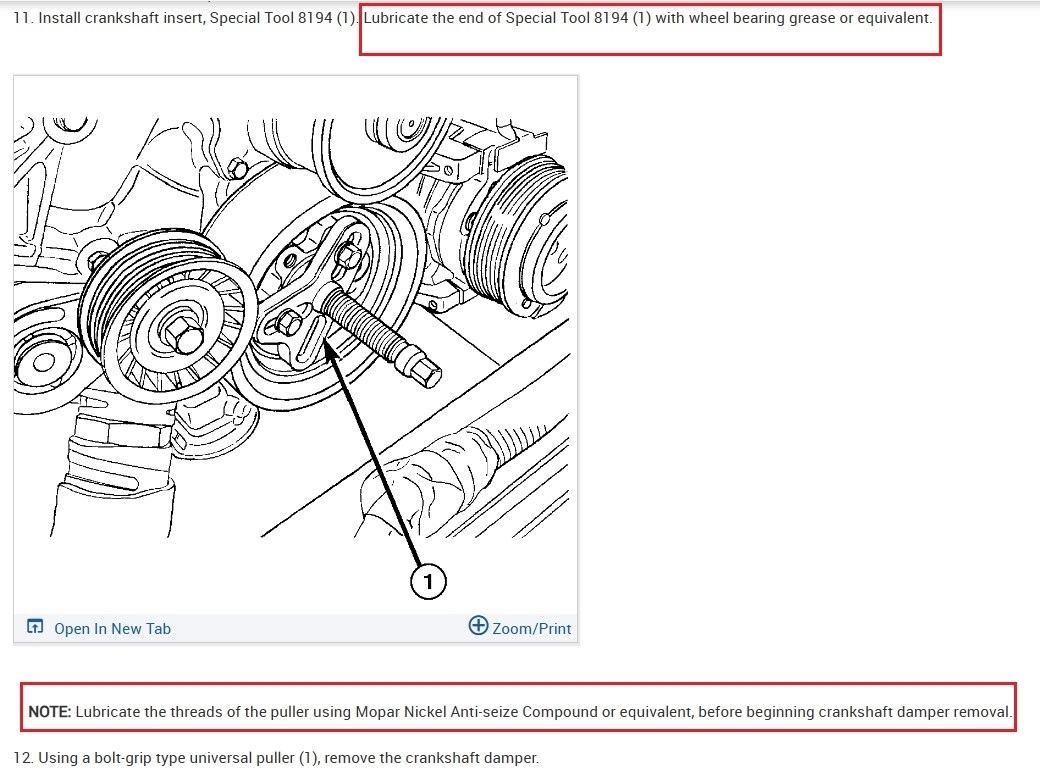 11. Install crankshaft insert, Special Tool 8194 (1). Lubricate the end of Special Tool 8194 (1) with wheel bearing grease or equivalent.

1

Open In New Tab

Zoom/Print

NOTE: Lubricate the threads of the puller using Mopar Nickel Anti-seize Compound or equivalent, before beginning crankshaft damper removal.

12. Using a bolt-grip type universal puller (1), remove the crankshaft damper.