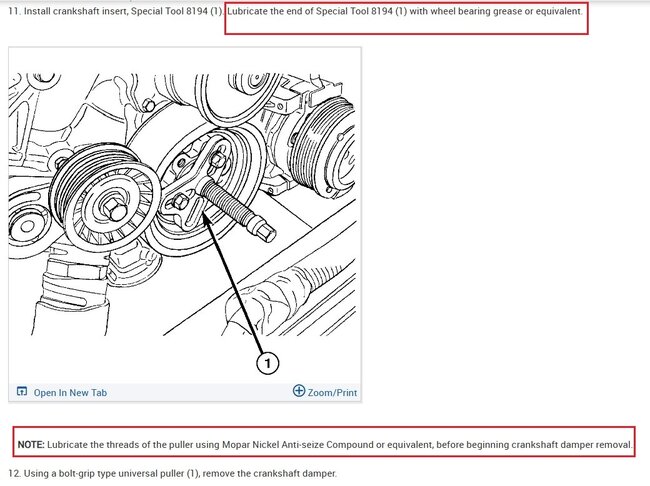 11. Install crankshaft insert, Special Tool 8194 (1). Lubricate the end of Special Tool 8194 (1) with wheel bearing grease or equivalent.

1

Open In New Tab

Zoom/Print

NOTE: Lubricate the threads of the puller using Mopar Nickel Anti-seize Compound or equivalent, before beginning crankshaft damper removal.

12. Using a bolt-grip type universal puller (1), remove the crankshaft damper.