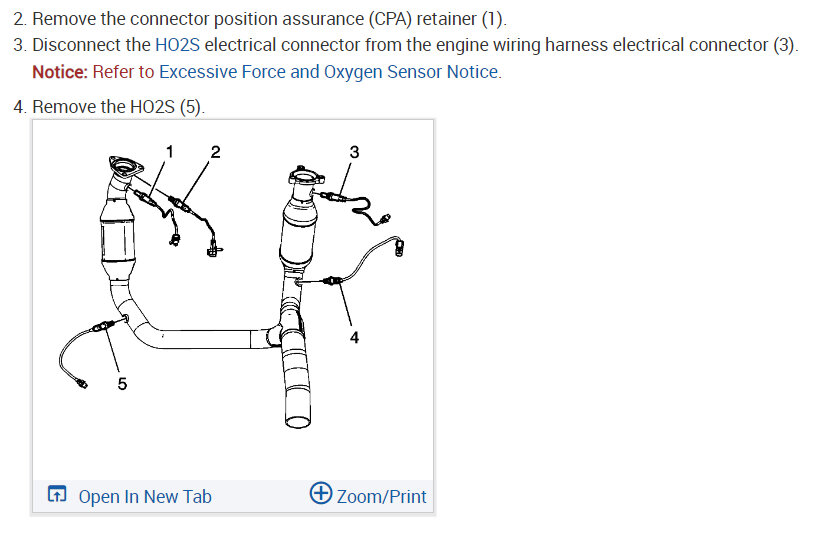 2. Remove the connector position assurance (CPA) retainer (1).

3. Disconnect the HO2S electrical connector from the engine wiring harness electrical connector (3).

Notice: Refer to Excessive Force and Oxygen Sensor Notice.

4. Remove the HO2S (5).

1 2 3 4 5

Open In New Tab

Zoom/Print