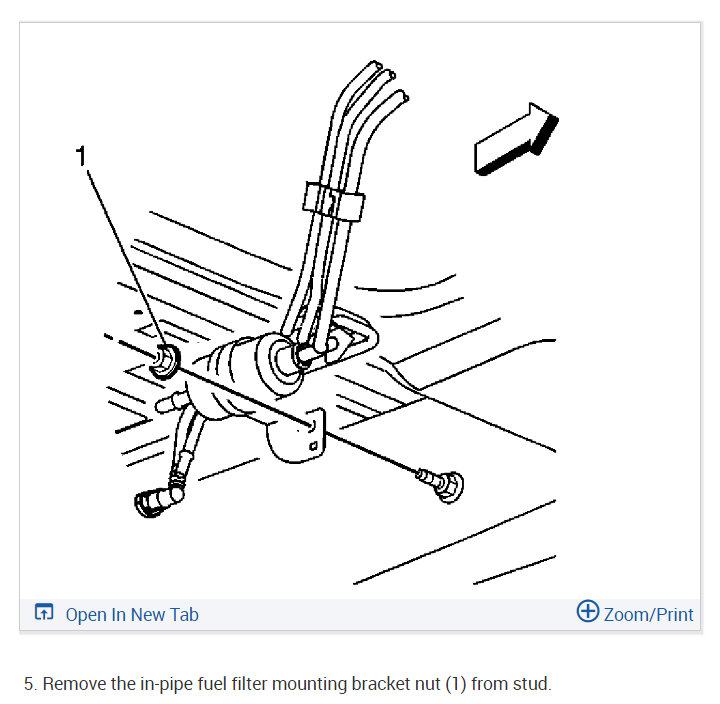 1

Open In New Tab

Zoom/Print

5. Remove the in-pipe fuel filter mounting bracket nut (1) from stud.