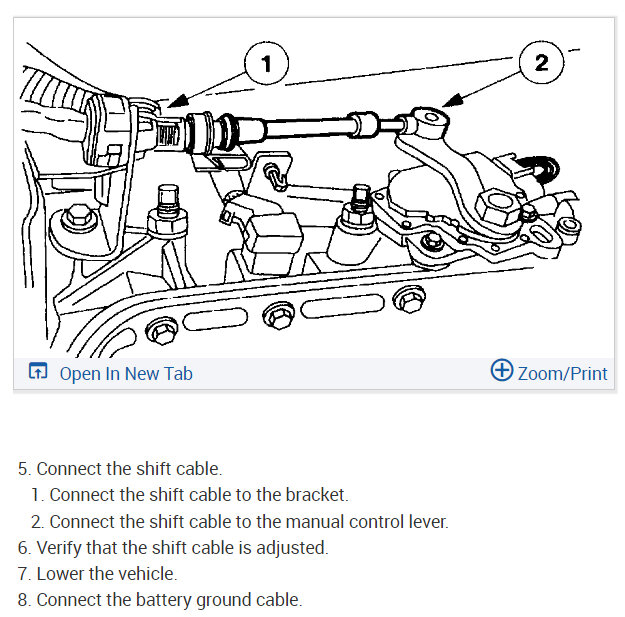 1

2

Open In New Tab

Zoom/Print

5. Connect the shift cable.
1. Connect the shift cable to the bracket.
2. Connect the shift cable to the manual control lever.
6. Verify that the shift cable is adjusted.
7. Lower the vehicle.
8. Connect the battery ground cable.