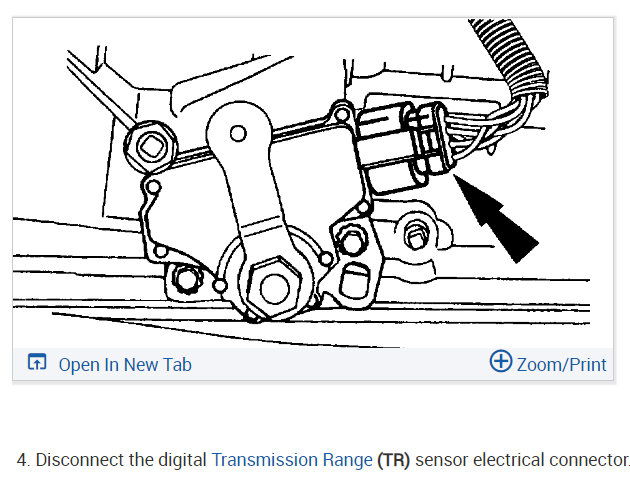 Open In New Tab

Zoom/Print

4. Disconnect the digital Transmission Range (TR) sensor electrical connector.