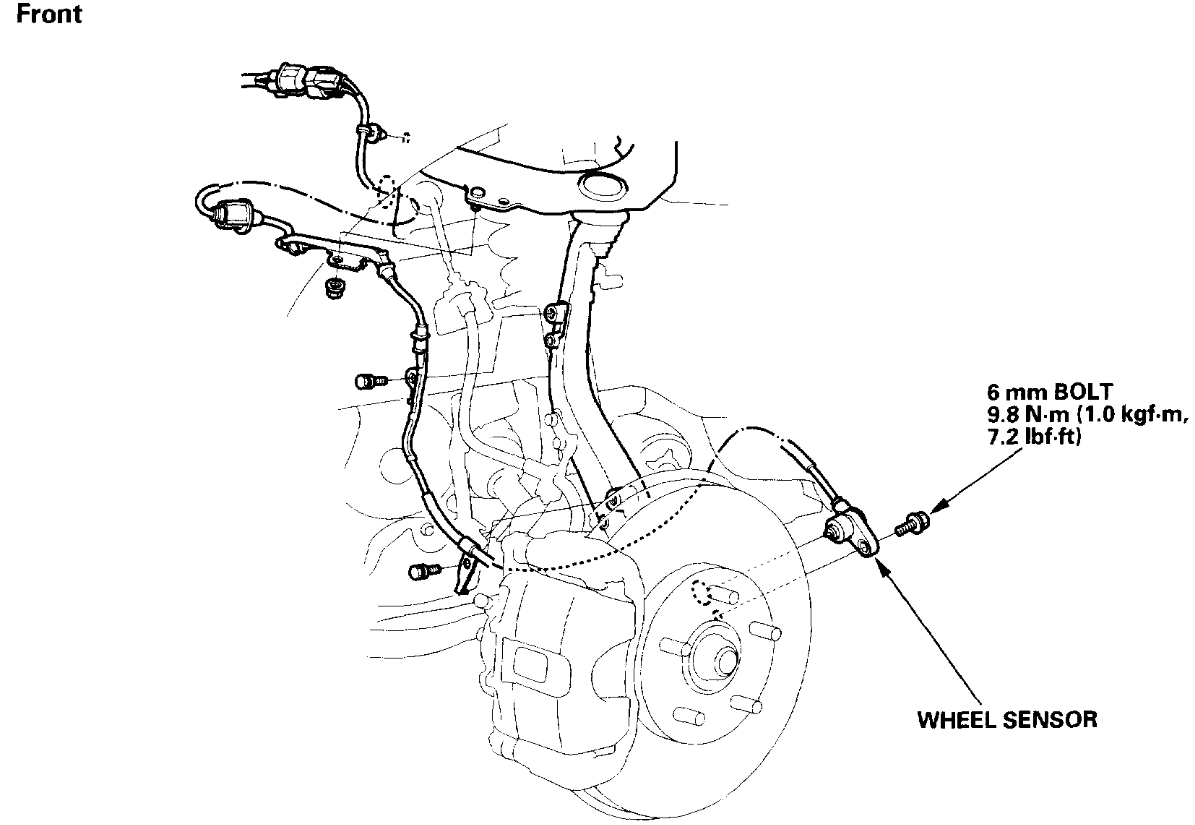 Front

6 mm BOLT
9.8 N·m (1.0 kgf·m, 7.2 lbf·ft)

WHEEL SENSOR