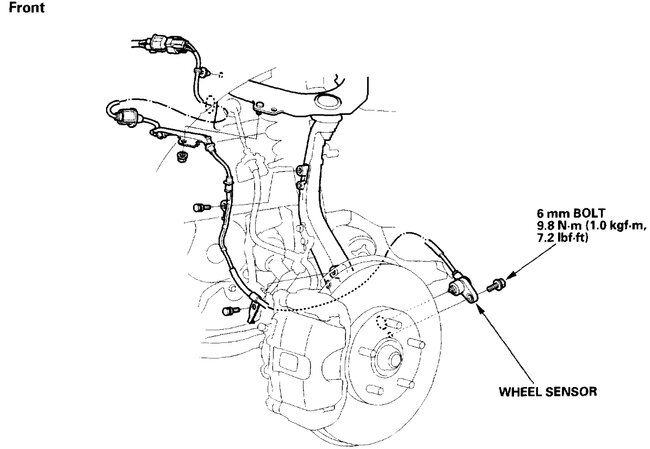 Front

6 mm BOLT
9.8 N·m (1.0 kgf·m, 7.2 lbf·ft)

WHEEL SENSOR