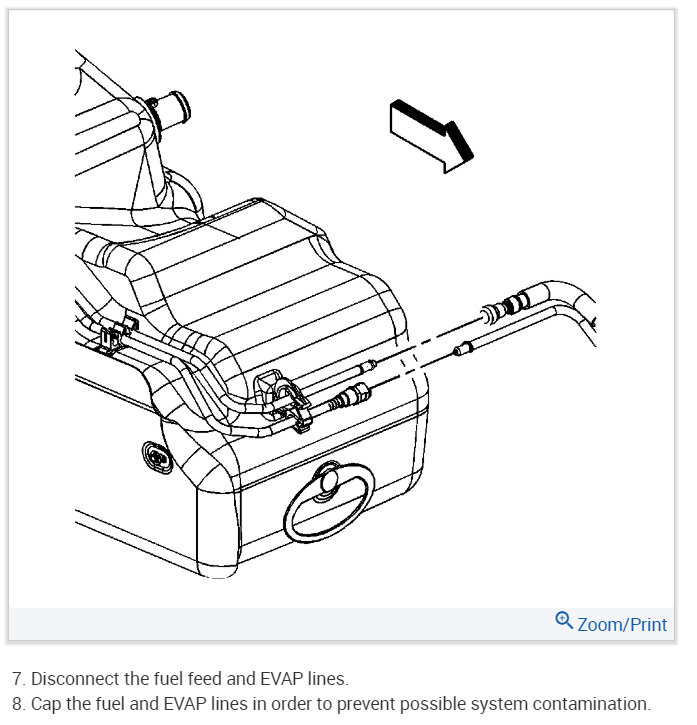 Zoom/Print

7. Disconnect the fuel feed and EVAP lines.
8. Cap the fuel and EVAP lines in order to prevent possible system contamination.