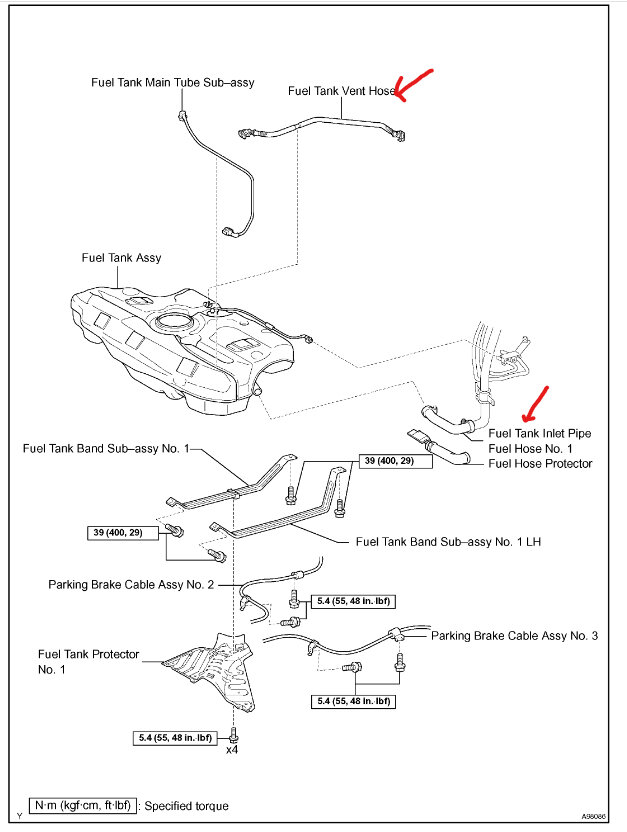 Fuel Tank Main Tube Sub–assy

Fuel Tank Vent Hose

Fuel Tank Assy

Fuel Tank Inlet Pipe

Fuel Hose No. 1

Fuel Hose Protector

Fuel Tank Band Sub–assy No. 1

39 (400, 29)

39 (400, 29)

Fuel Tank Band Sub–assy No. 1 LH

Parking Brake Cable Assy No. 2

5.4 (55, 48 in. lbf)

Parking Brake Cable Assy No. 3

Fuel Tank Protector No. 1

5.4 (55, 48 in. lbf)

5.4 (55, 48 in. lbf)

x4

N·m (kgf·cm, ft·lbf) : Specified torque

Y

A98086