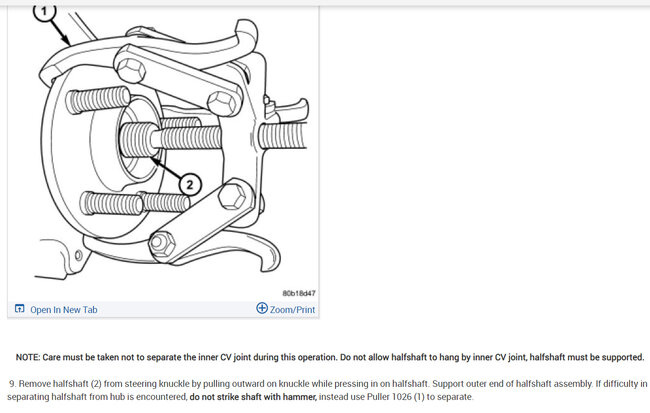 1

2

80b18d47

Open In New Tab

Zoom/Print

NOTE: Care must be taken not to separate the inner CV joint during this operation. Do not allow halfshaft to hang by inner CV joint, halfshaft must be supported.

9. Remove halfshaft (2) from steering knuckle by pulling outward on knuckle while pressing in on halfshaft. Support outer end of halfshaft assembly. If difficulty in separating halfshaft from hub is encountered, do not strike shaft with hammer, instead use Puller 1026 (1) to separate.