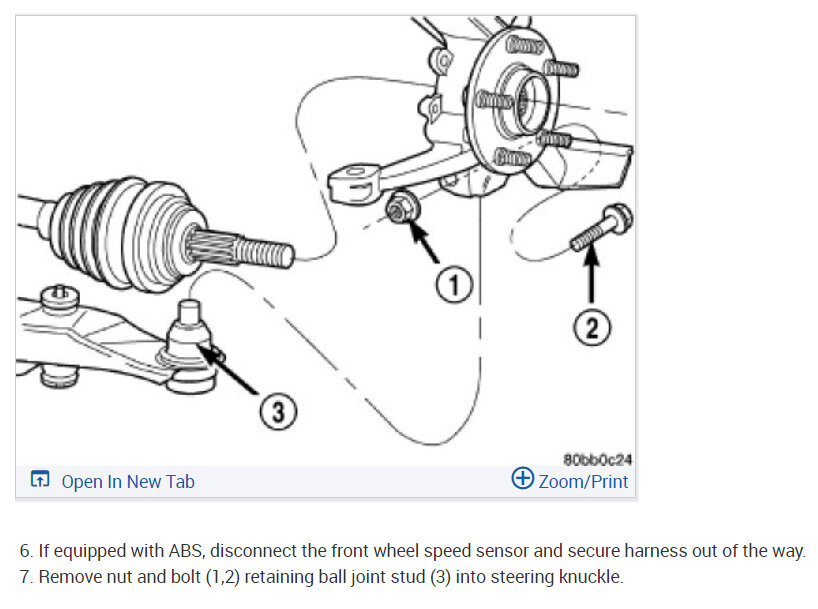 1

2

3

80bb0c24

Open In New Tab

Zoom/Print

6. If equipped with ABS, disconnect the front wheel speed sensor and secure harness out of the way.
7. Remove nut and bolt (1,2) retaining ball joint stud (3) into steering knuckle.