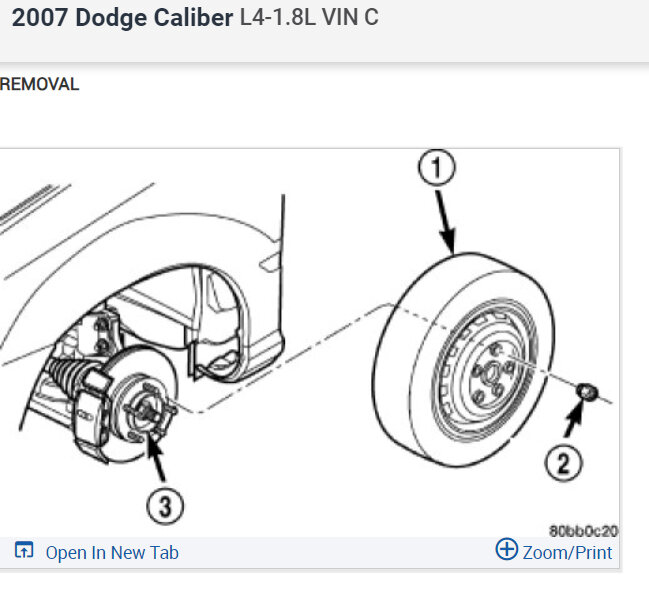 2007 Dodge Caliber L4-1.8L VIN C

REMOVAL

1

2

3

80bb0c20

Open In New Tab

Zoom/Print