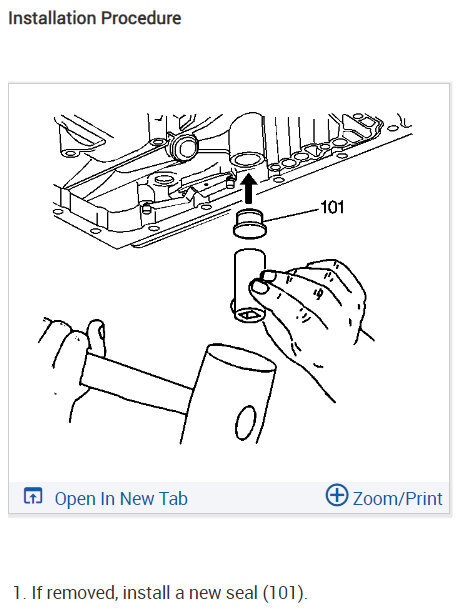 Installation Procedure

101

Open In New Tab

Zoom/Print

1. If removed, install a new seal (101).