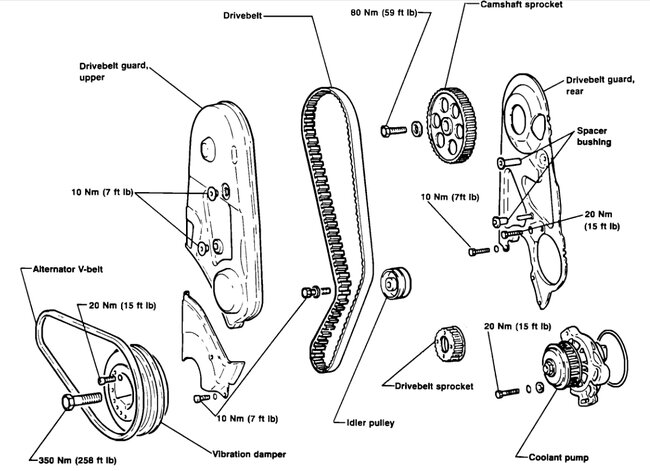 Drivebelt

80 Nm (59 ft lb)

Camshaft sprocket

Drivebelt guard, upper

Drivebelt guard, rear

Spacer bushing

10 Nm (7 ft lb)

10 Nm (7ft lb)

20 Nm (15 ft lb)

Alternator V-belt

20 Nm (15 ft lb)

20 Nm (15 ft lb)

Drivebelt sprocket

10 Nm (7 ft lb)

Idler pulley

350 Nm (258 ft lb)

Vibration damper

Coolant pump