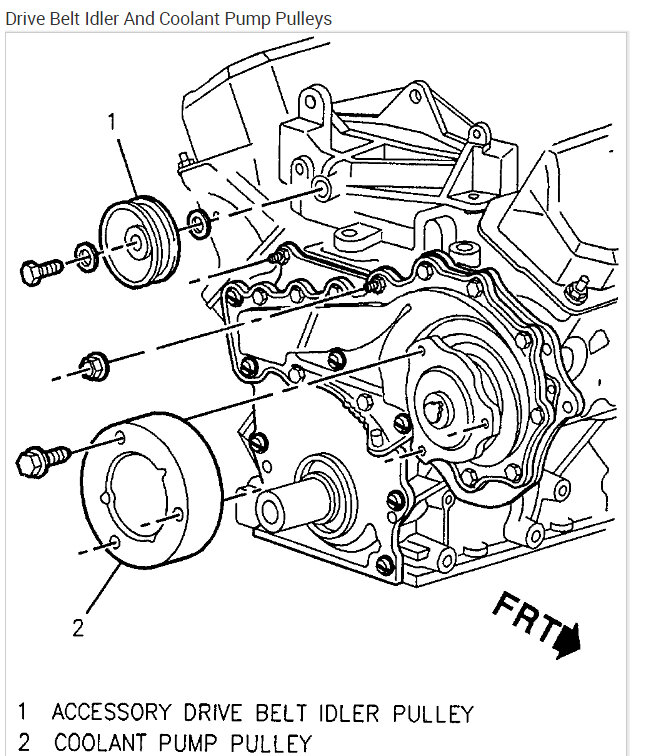 Drive Belt Idler And Coolant Pump Pulleys

1

2

FRT

1 ACCESSORY DRIVE BELT IDLER PULLEY
2 COOLANT PUMP PULLEY