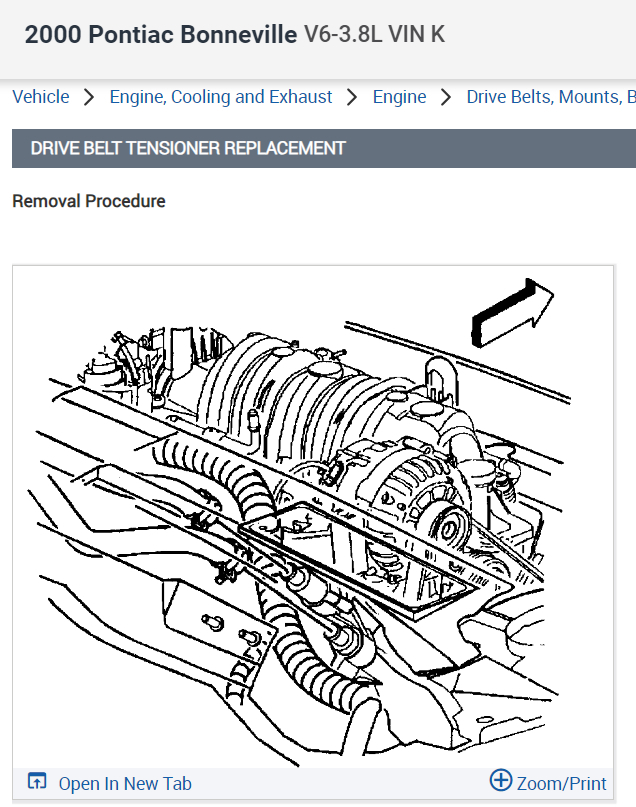 2000 Pontiac Bonneville V6-3.8L VIN K

Vehicle > Engine, Cooling and Exhaust > Engine > Drive Belts, Mounts, B

DRIVE BELT TENSIONER REPLACEMENT

Removal Procedure

Open In New Tab

Zoom/Print