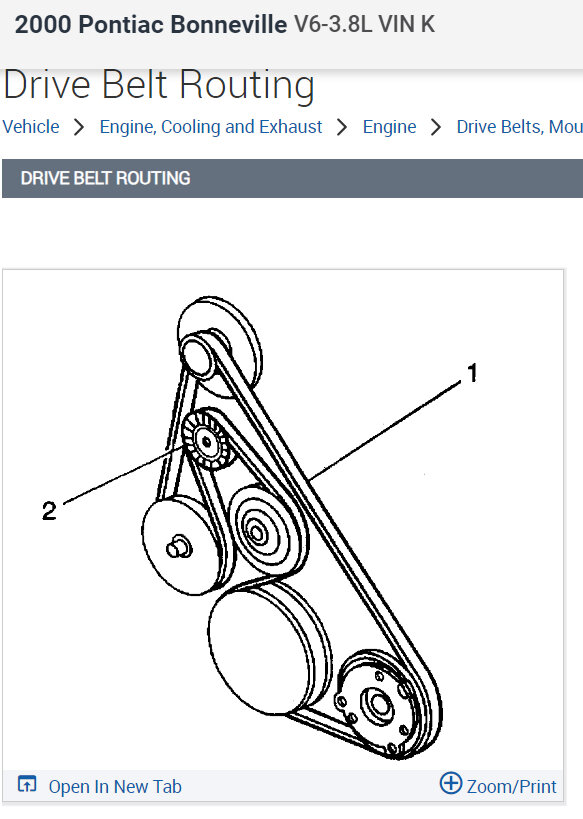 2000 Pontiac Bonneville V6-3.8L VIN K

Drive Belt Routing

Vehicle > Engine, Cooling and Exhaust > Engine > Drive Belts, Mou

DRIVE BELT ROUTING

1

2

Open In New Tab

Zoom/Print