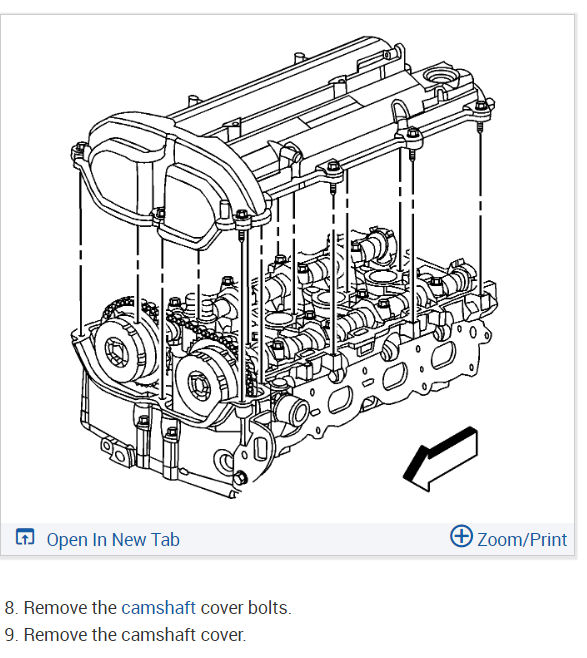 Open In New Tab

Zoom/Print

8. Remove the camshaft cover bolts.
9. Remove the camshaft cover.