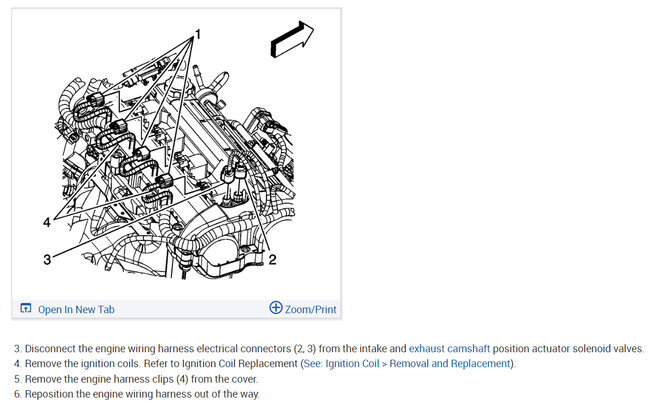 1

4

3

2

Open In New Tab

Zoom/Print

3. Disconnect the engine wiring harness electrical connectors (2, 3) from the intake and exhaust camshaft position actuator solenoid valves.
4. Remove the ignition coils. Refer to Ignition Coil Replacement (See: Ignition Coil > Removal and Replacement).
5. Remove the engine harness clips (4) from the cover.
6. Reposition the engine wiring harness out of the way.