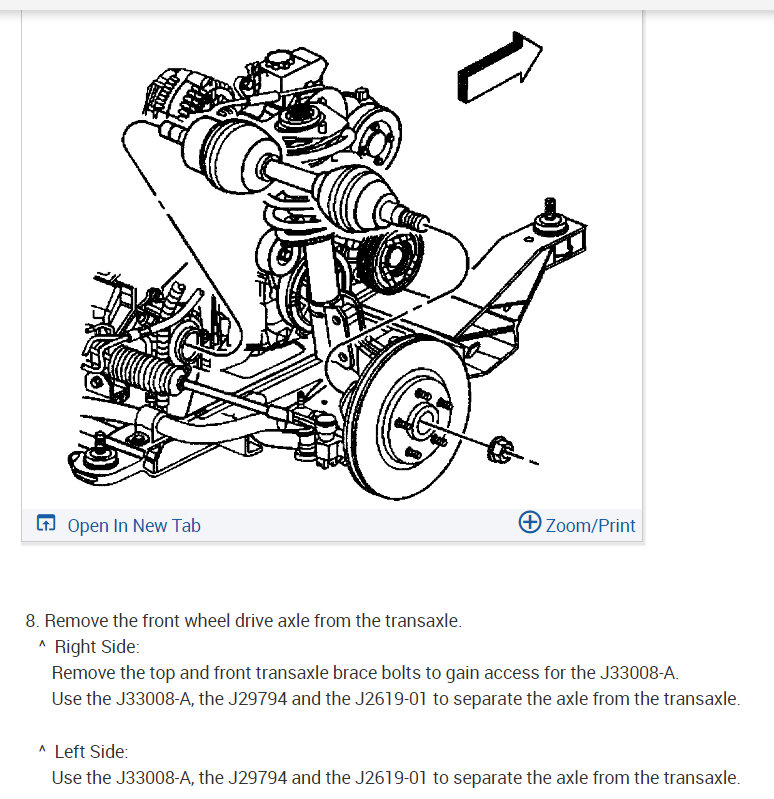 Open In New Tab

Zoom/Print

8. Remove the front wheel drive axle from the transaxle.

^ Right Side:

Remove the top and front transaxle brace bolts to gain access for the J33008-A.
Use the J33008-A, the J29794 and the J2619-01 to separate the axle from the transaxle.

^ Left Side:

Use the J33008-A, the J29794 and the J2619-01 to separate the axle from the transaxle.