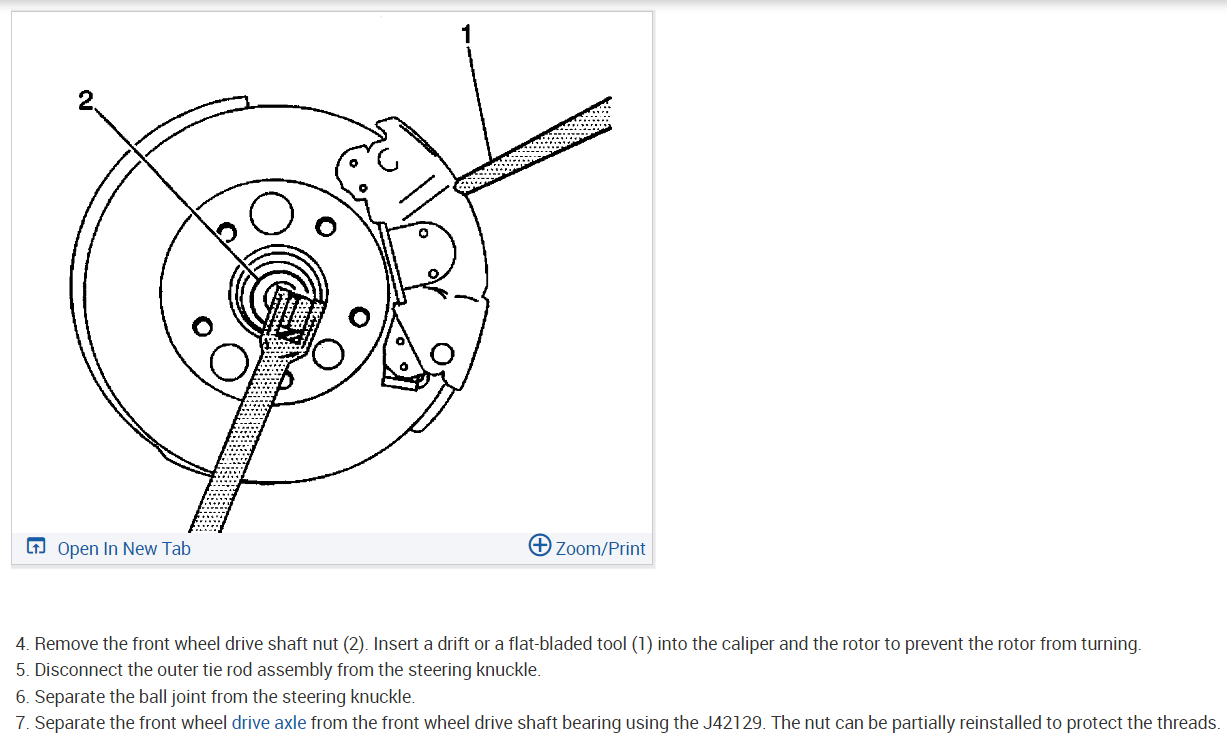 1

2

Open In New Tab

Zoom/Print

4. Remove the front wheel drive shaft nut (2). Insert a drift or a flat-bladed tool (1) into the caliper and the rotor to prevent the rotor from turning.
5. Disconnect the outer tie rod assembly from the steering knuckle.
6. Separate the ball joint from the steering knuckle.
7. Separate the front wheel drive axle from the front wheel drive shaft bearing using the J42129. The nut can be partially reinstalled to protect the threads.