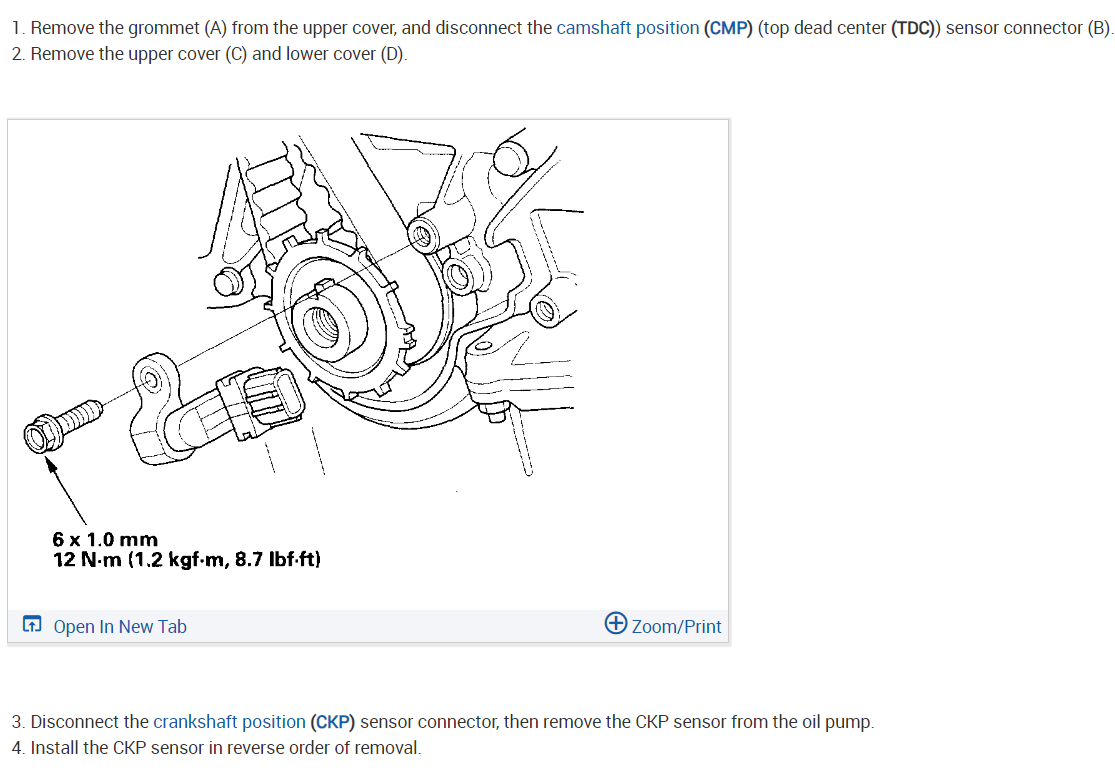 1. Remove the grommet (A) from the upper cover, and disconnect the camshaft position (CMP) (top dead center (TDC)) sensor connector (B).
2. Remove the upper cover (C) and lower cover (D).

6 x 1.0 mm
12 N·m (1.2 kgf·m, 8.7 lbf·ft)

Open In New Tab

Zoom/Print

3. Disconnect the crankshaft position (CKP) sensor connector, then remove the CKP sensor from the oil pump.
4. Install the CKP sensor in reverse order of removal.