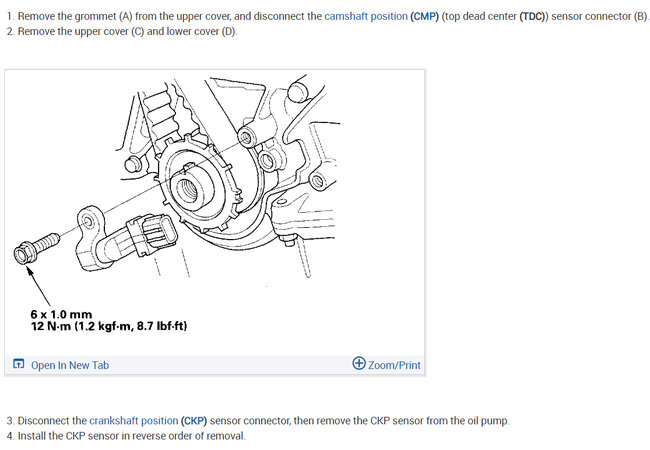 1. Remove the grommet (A) from the upper cover, and disconnect the camshaft position (CMP) (top dead center (TDC)) sensor connector (B).
2. Remove the upper cover (C) and lower cover (D).

6 x 1.0 mm
12 N·m (1.2 kgf·m, 8.7 lbf·ft)

Open In New Tab

Zoom/Print

3. Disconnect the crankshaft position (CKP) sensor connector, then remove the CKP sensor from the oil pump.
4. Install the CKP sensor in reverse order of removal.