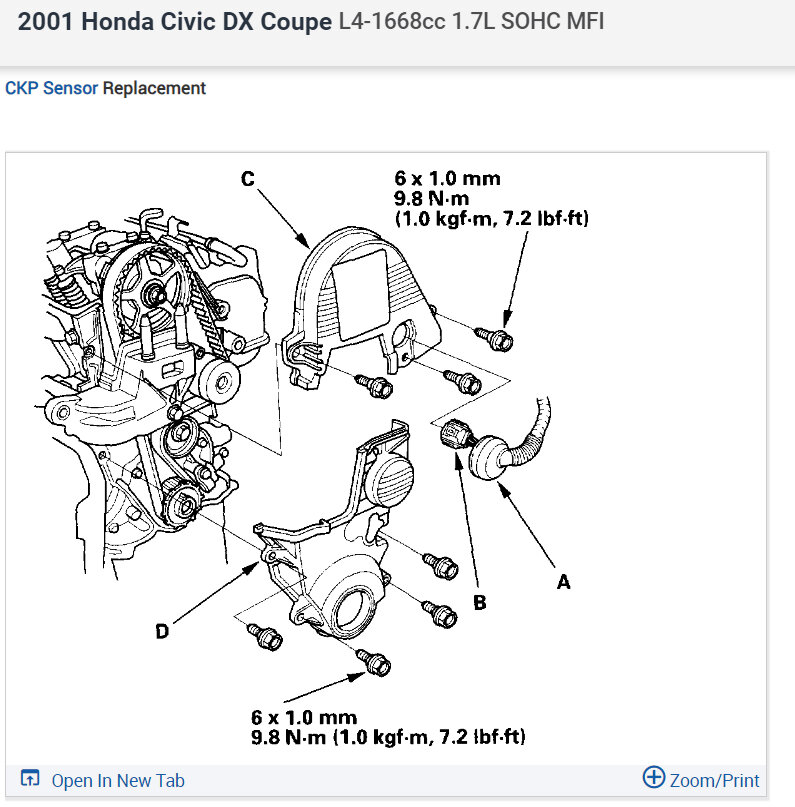 2001 Honda Civic DX Coupe L4-1668cc 1.7L SOHC MFI

CKP Sensor Replacement

C

6 x 1.0 mm
9.8 N·m
(1.0 kgf·m, 7.2 lbf·ft)

A

B

D

6 x 1.0 mm
9.8 N·m (1.0 kgf·m, 7.2 lbf·ft)

Open In New Tab

Zoom/Print