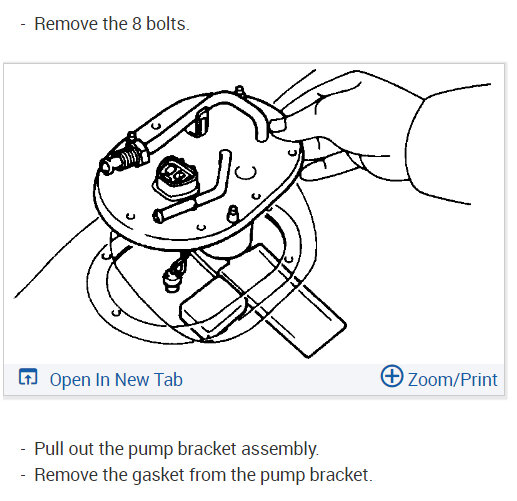 - Remove the 8 bolts.

Open In New Tab

Zoom/Print

- Pull out the pump bracket assembly.
- Remove the gasket from the pump bracket.