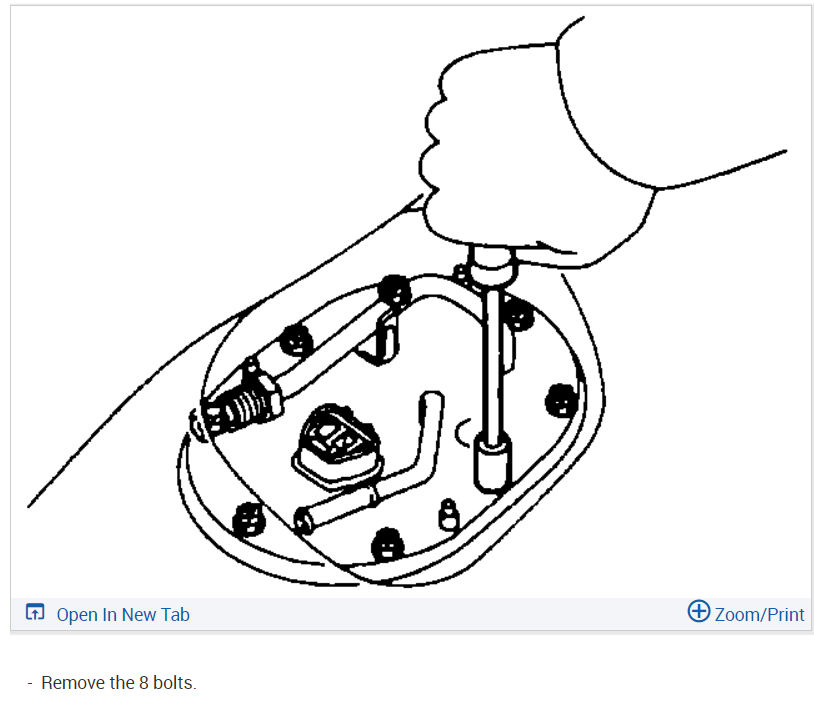 Open In New Tab

Zoom/Print

- Remove the 8 bolts.