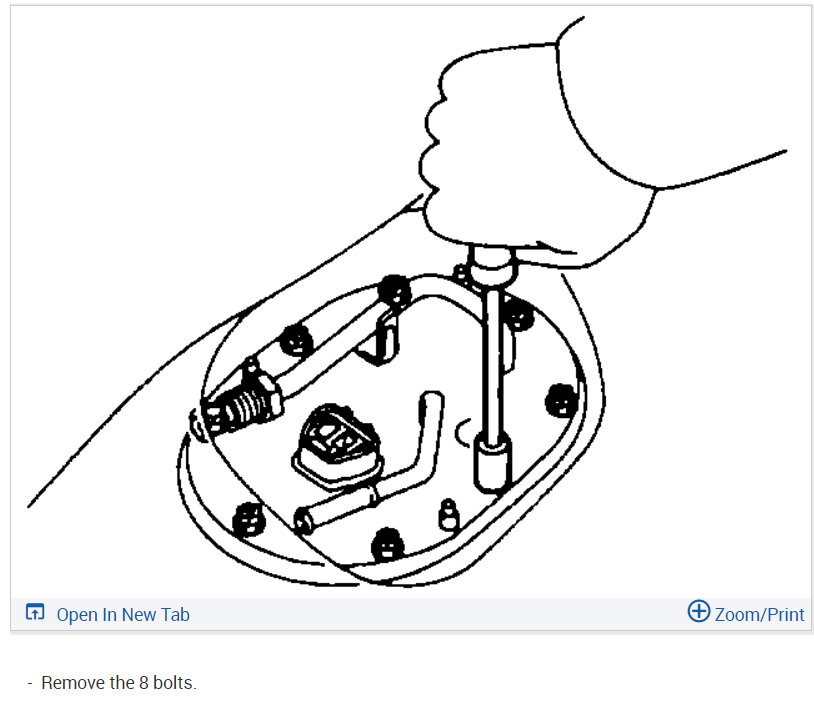 Open In New Tab

Zoom/Print

- Remove the 8 bolts.