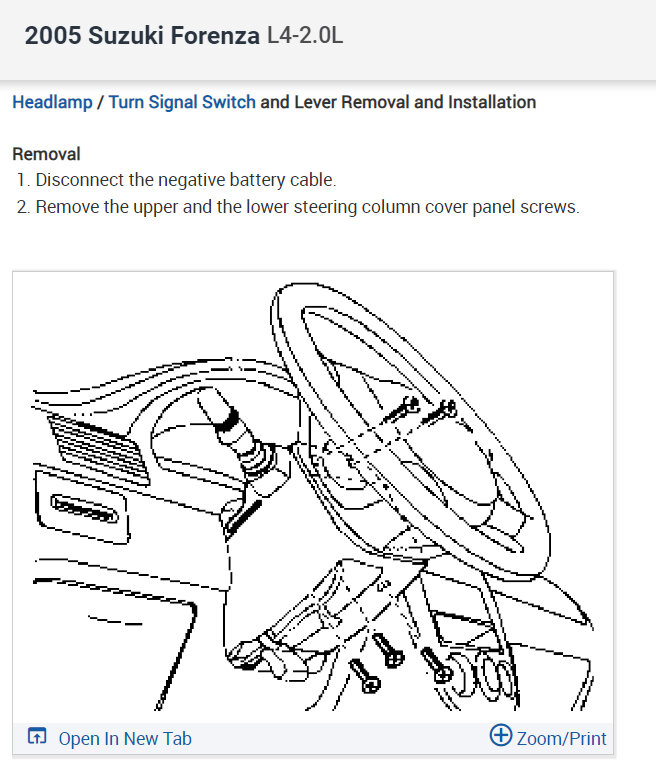 2005 Suzuki Forenza L4-2.0L

Headlamp / Turn Signal Switch and Lever Removal and Installation

Removal
1. Disconnect the negative battery cable.
2. Remove the upper and the lower steering column cover panel screws.

Open In New Tab
Zoom/Print