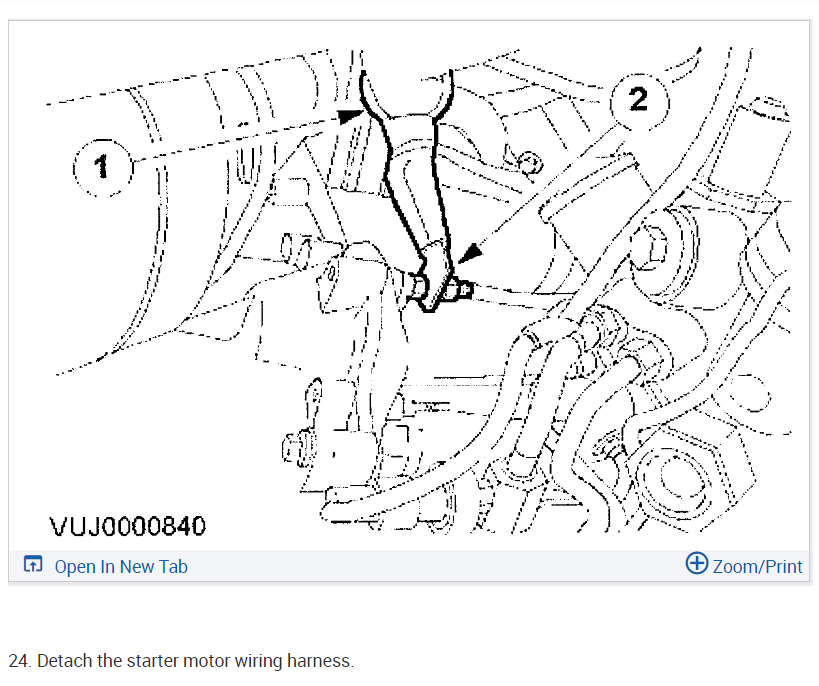 1

2

VUJ0000840

Open In New Tab

Zoom/Print

24. Detach the starter motor wiring harness.