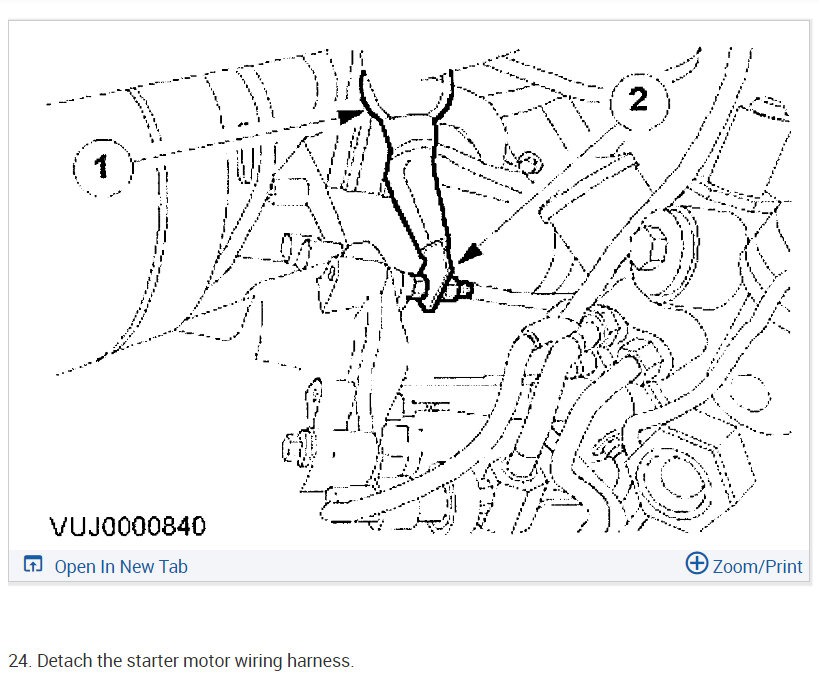 1
2
VUJ0000840

Open In New Tab
Zoom/Print

24. Detach the starter motor wiring harness.