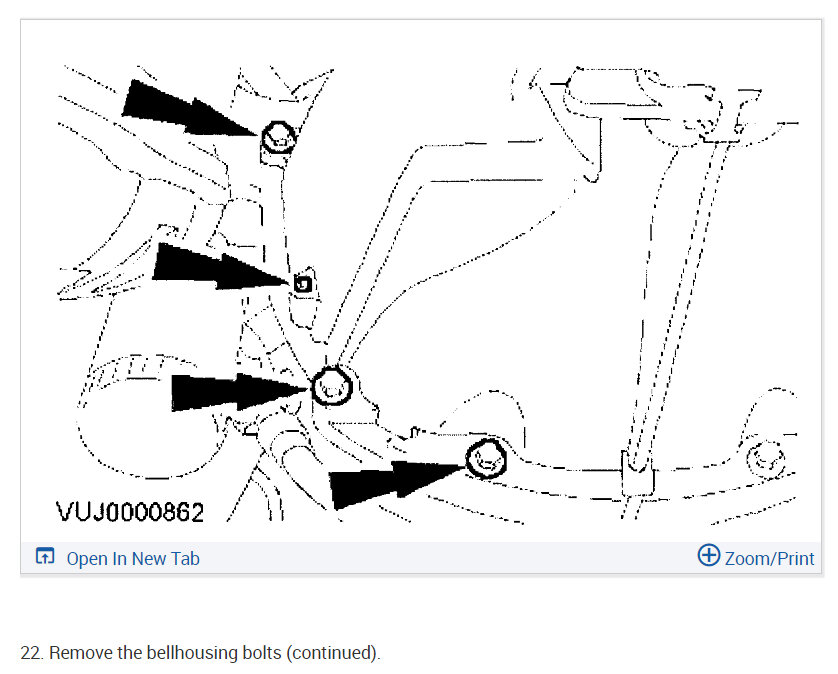 VUJ0000862

Open In New Tab

Zoom/Print

22. Remove the bellhousing bolts (continued).