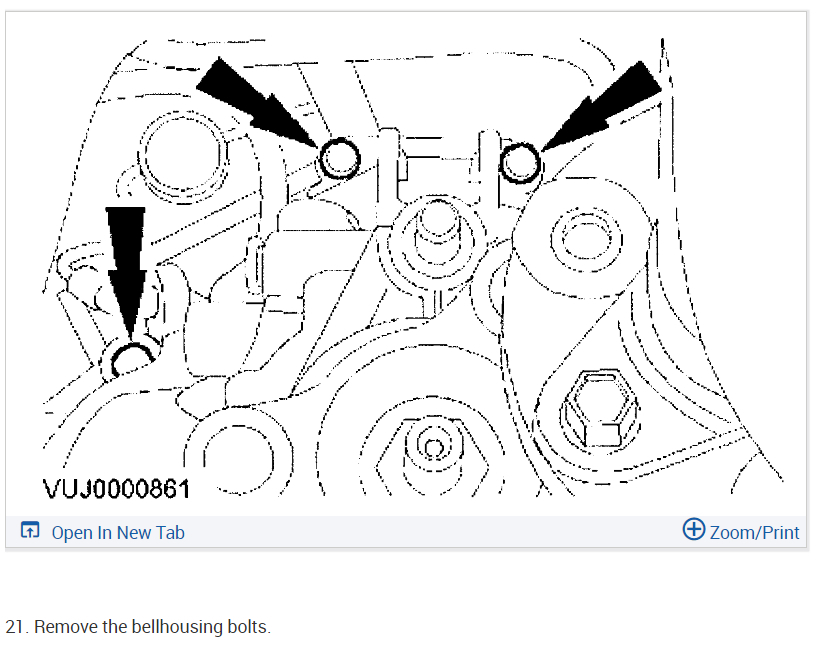 VUJ0000861

Open In New Tab

Zoom/Print

21. Remove the bellhousing bolts.