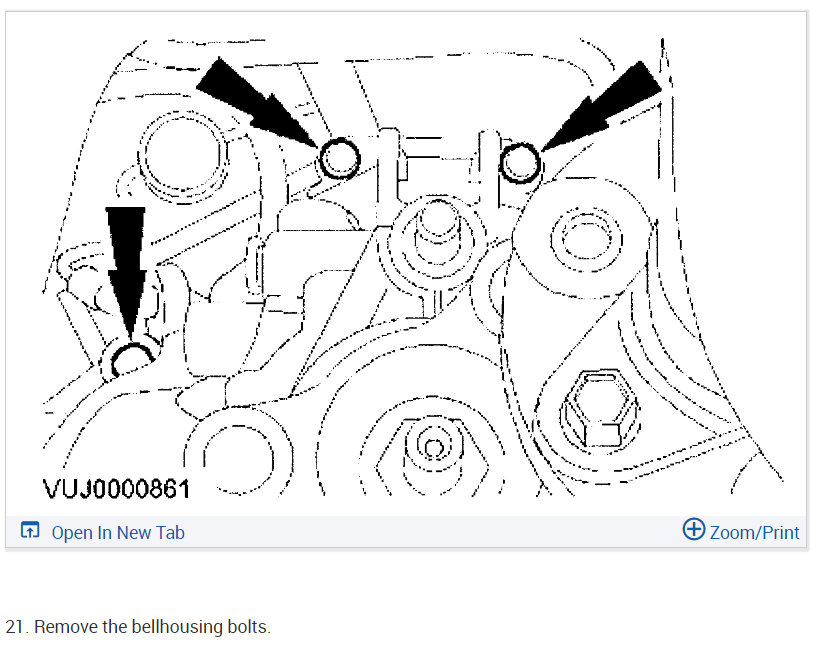 VUJ0000861

Open In New Tab

Zoom/Print

21. Remove the bellhousing bolts.