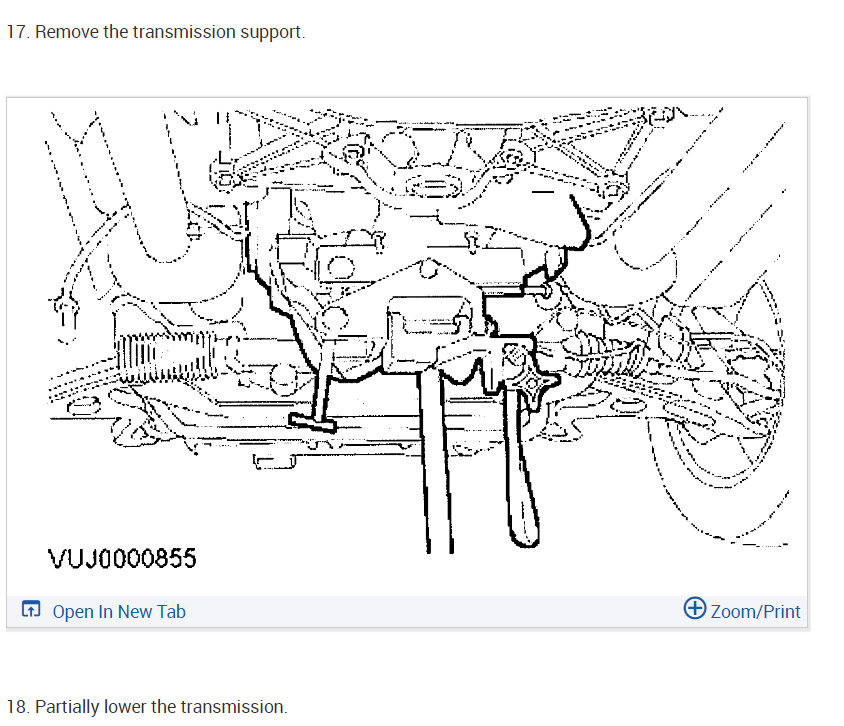 17. Remove the transmission support.

VUJ0000855

Open In New Tab

Zoom/Print

18. Partially lower the transmission.