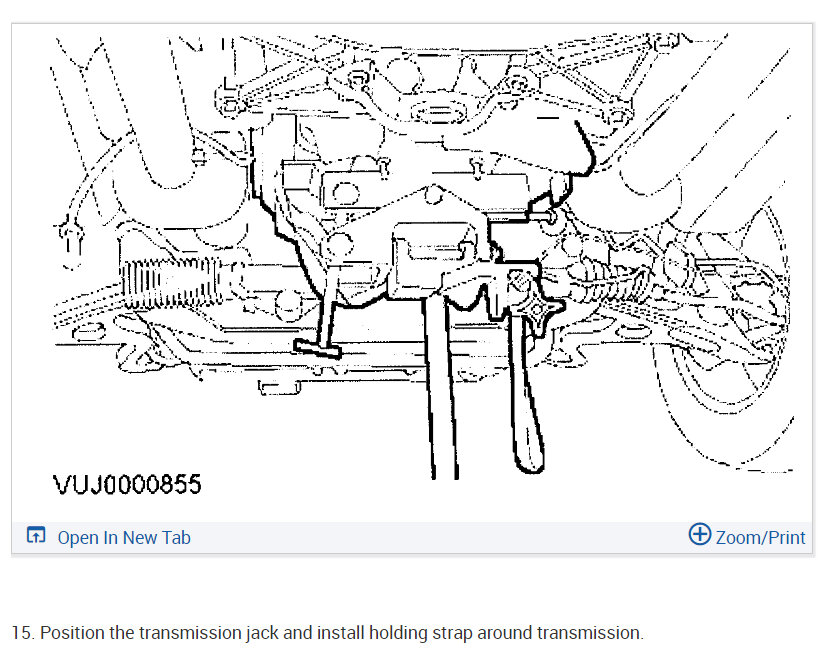 VUJ0000855

Open In New Tab

Zoom/Print

15. Position the transmission jack and install holding strap around transmission.