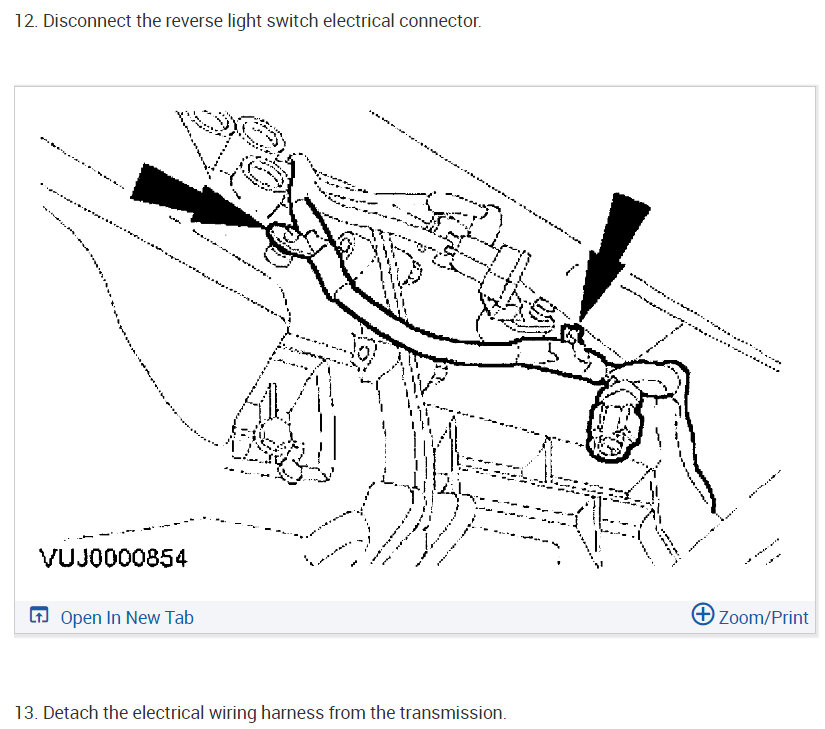 12. Disconnect the reverse light switch electrical connector.

VUJ0000854

Open In New Tab

Zoom/Print

13. Detach the electrical wiring harness from the transmission.