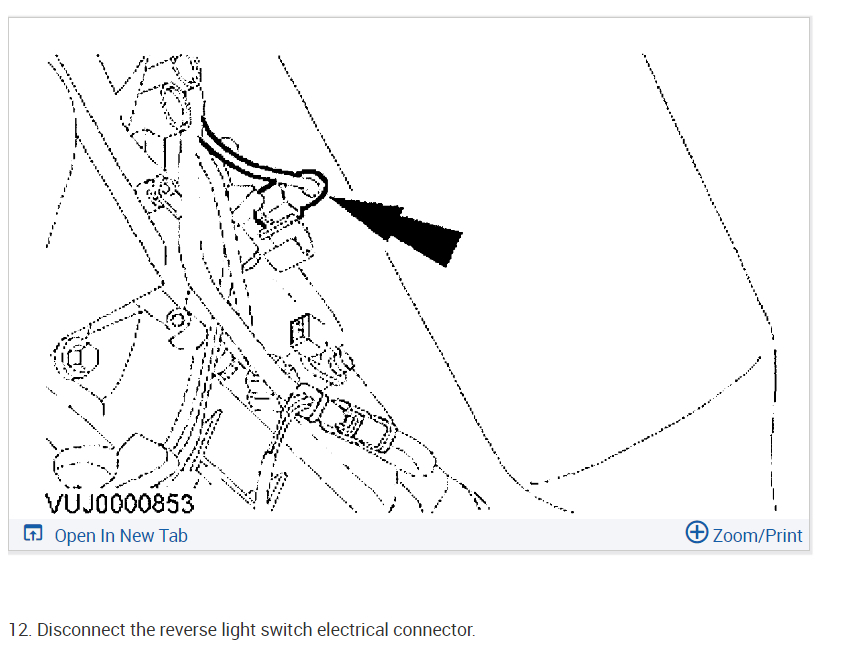 VUJ0000853

Open In New Tab

Zoom/Print

12. Disconnect the reverse light switch electrical connector.