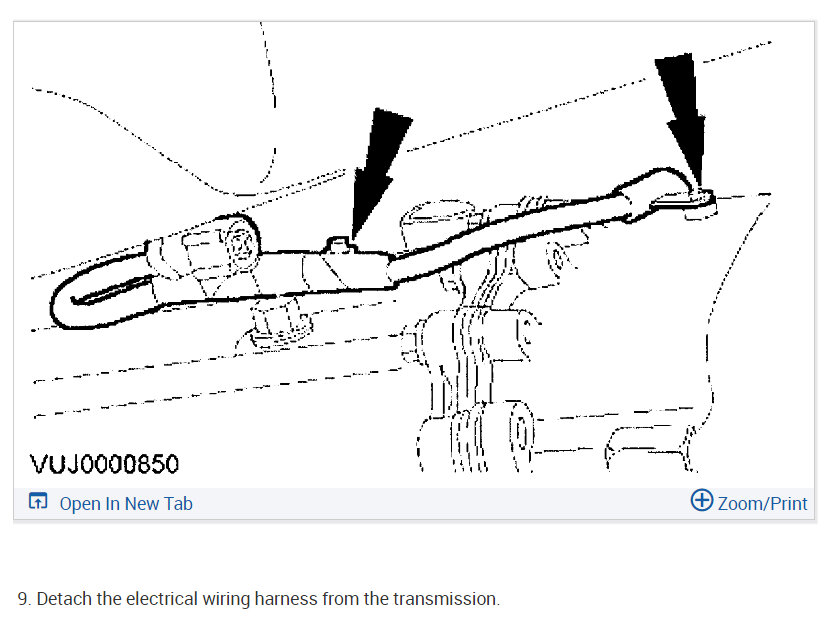 VUJ0000850

Open In New Tab

Zoom/Print

9. Detach the electrical wiring harness from the transmission.