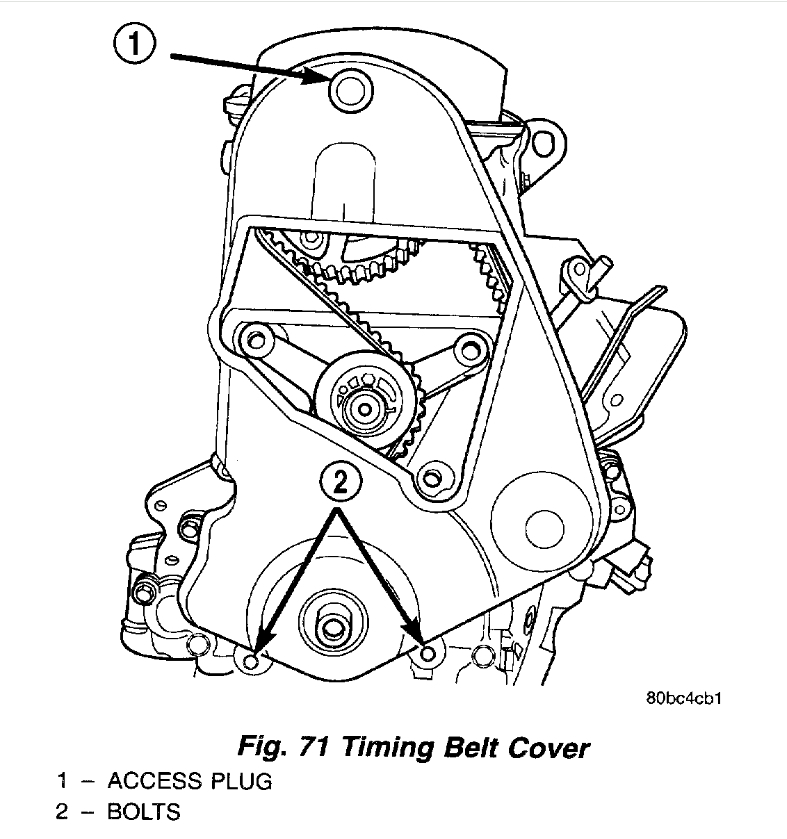 1

2

80bc4cb1

Fig. 71 Timing Belt Cover

1 – ACCESS PLUG
2 – BOLTS