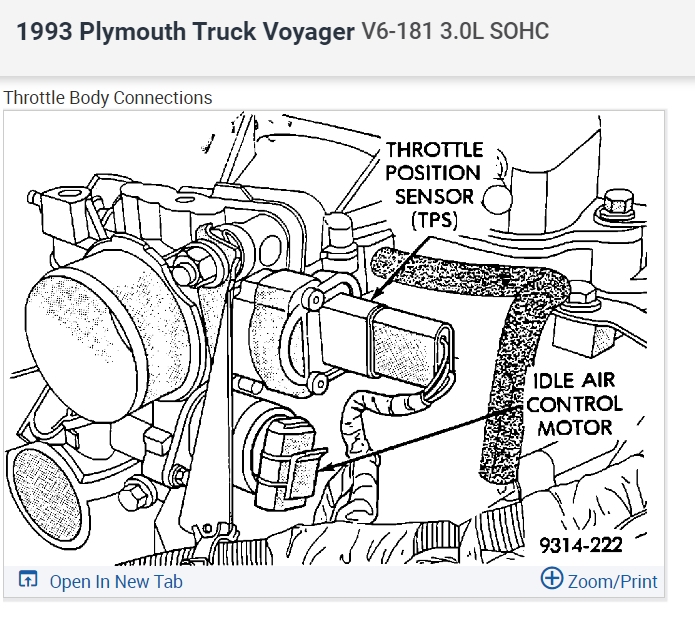 1993 Plymouth Truck Voyager V6-181 3.0L SOHC

Throttle Body Connections

THROTTLE POSITION SENSOR (TPS)

IDLE AIR CONTROL MOTOR

9314-222

Open In New Tab

Zoom/Print