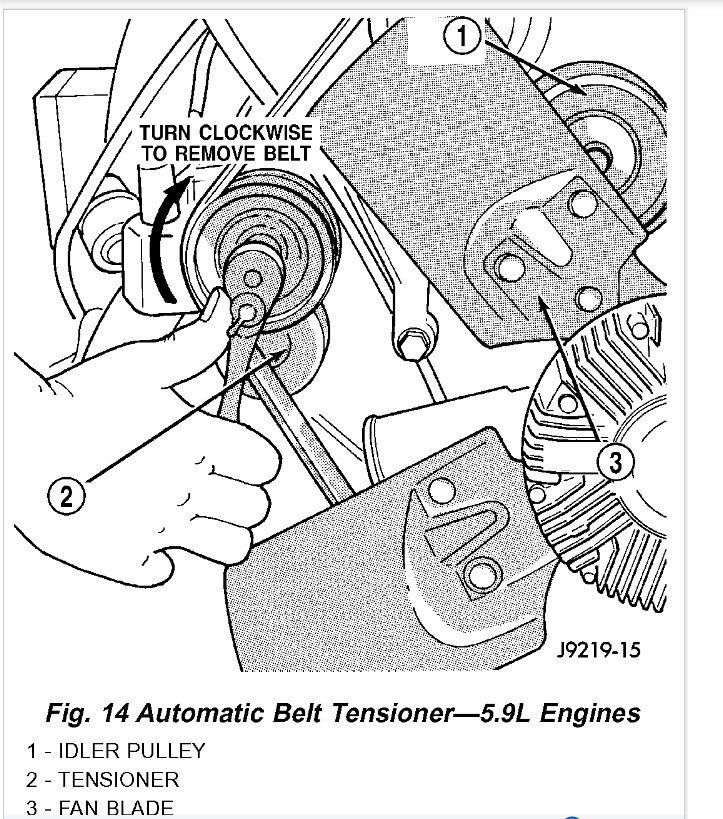 1

TURN CLOCKWISE TO REMOVE BELT

2

3

J9219-15

Fig. 14 Automatic Belt Tensioner—5.9L Engines

1 - IDLER PULLEY
2 - TENSIONER
3 - FAN BLADE